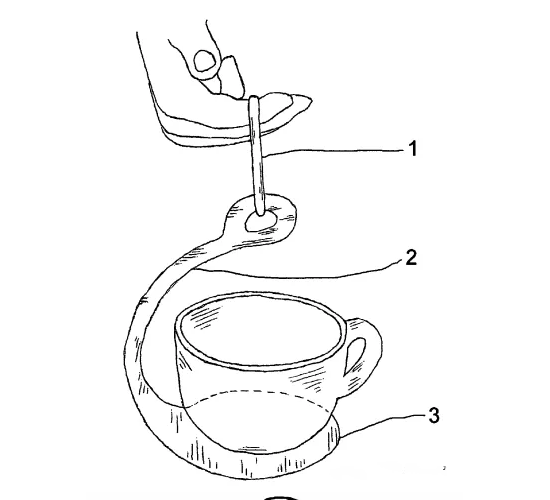 1

2

3